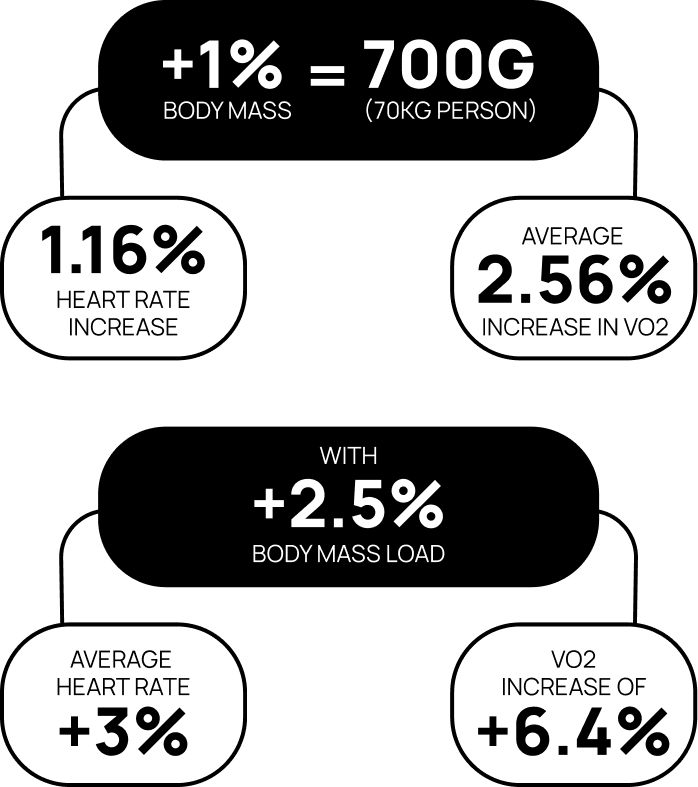 +1% BODY MASS = 700G (70KG PERSON)

1.16% HEART RATE INCREASE

AVERAGE 2.56% INCREASE IN VO2

WITH +2.5% BODY MASS LOAD

AVERAGE HEART RATE +3%

VO2 INCREASE OF +6.4%